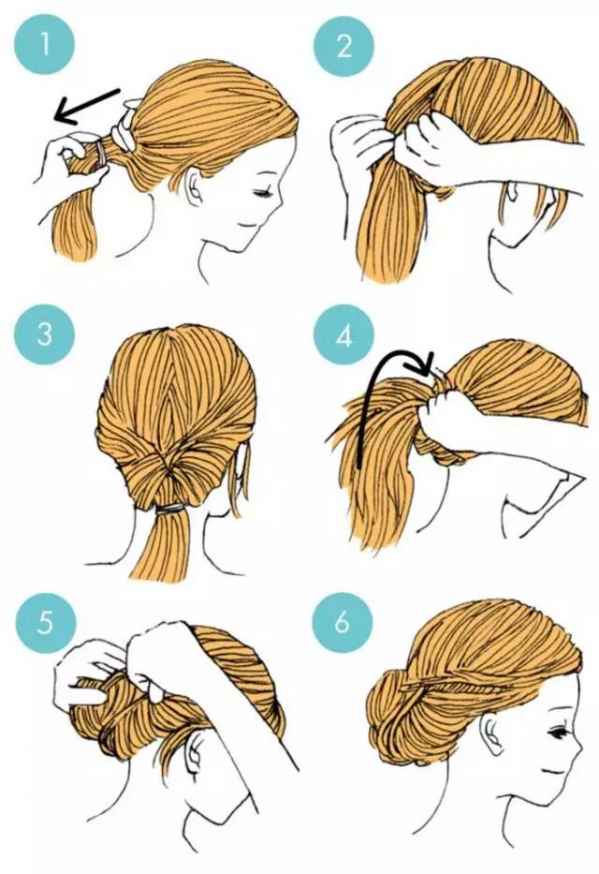 1

2

3

4

5

6